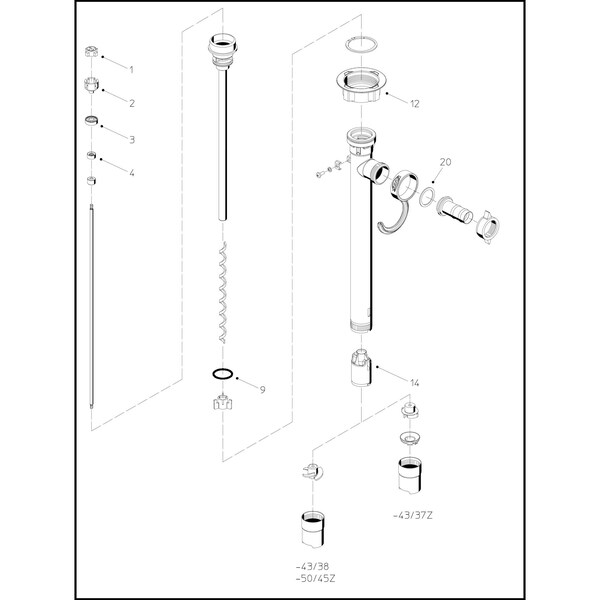 1
2
3
4
9
12
20
14
-43/37Z
-43/38
-50/45Z